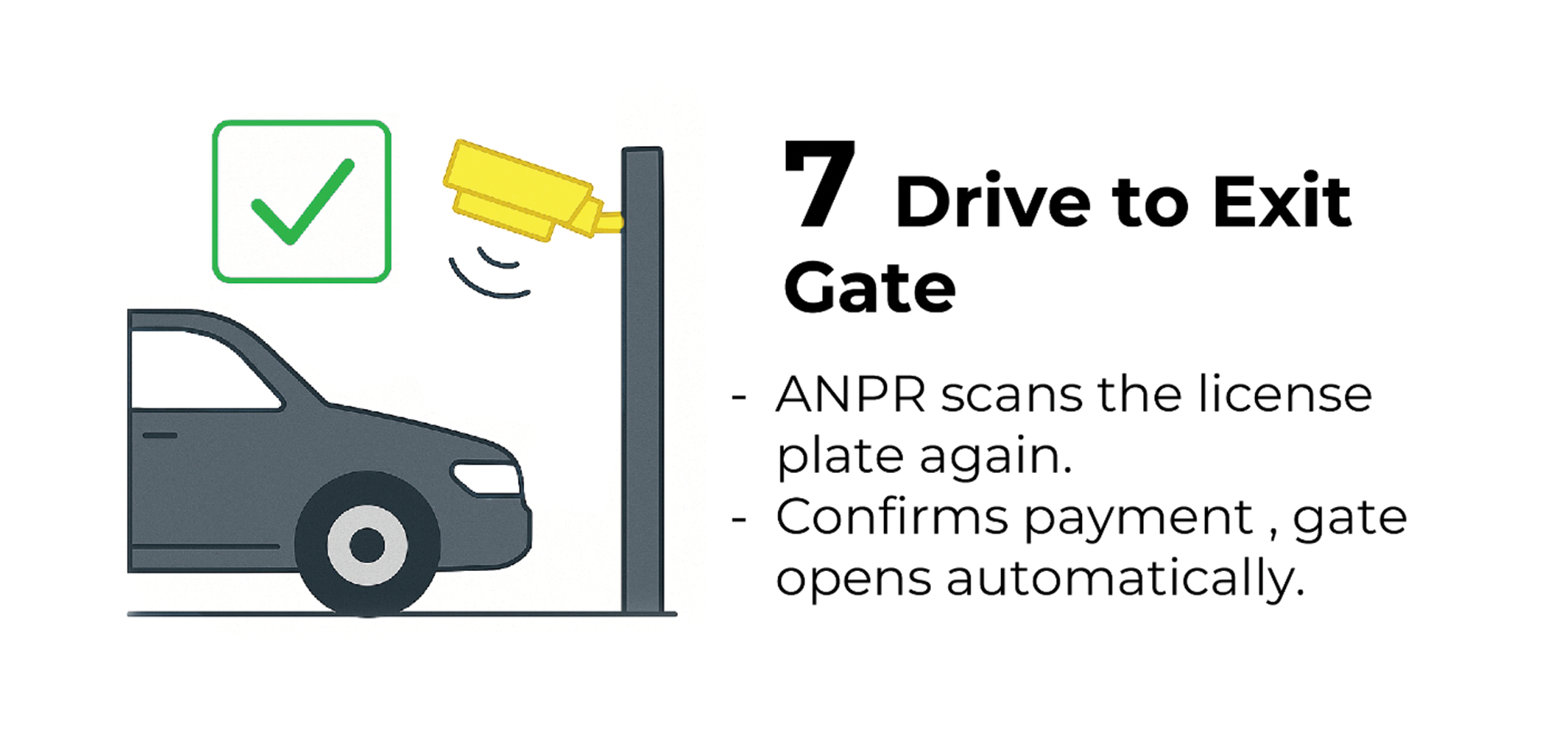 7 Drive to Exit Gate

- ANPR scans the license plate again.
- Confirms payment , gate opens automatically.